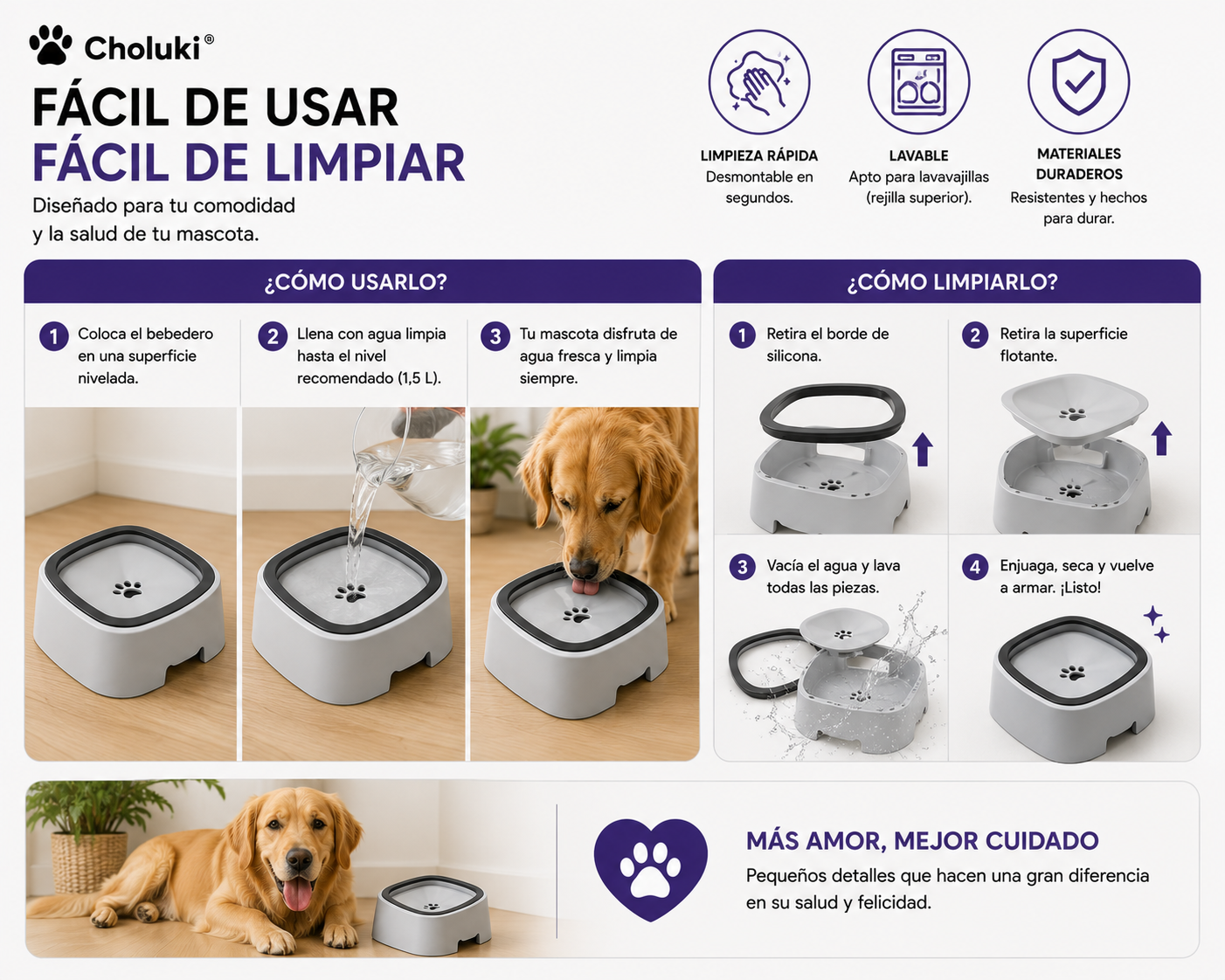 Choluki®

FÁCIL DE USAR
FÁCIL DE LIMPIAR
Diseñado para tu comodidad y la salud de tu mascota.

LIMPIEZA RÁPIDA
Desmontable en segundos.

LAVABLE
Apto para lavavajillas (rejilla superior).

MATERIALES DURADEROS
Resistentes y hechos para durar.

¿CÓMO USARLO?

1 Coloca el bebedero en una superficie nivelada.

2 Llena con agua limpia hasta el nivel recomendado (1,5 L).

3 Tu mascota disfruta de agua fresca y limpia siempre.

¿CÓMO LIMPIARLO?

1 Retira el borde de silicona.

2 Retira la superficie flotante.

3 Vacía el agua y lava todas las piezas.

4 Enjuaga, seca y vuelve a armar. ¡Listo!

MÁS AMOR, MEJOR CUIDADO
Pequeños detalles que hacen una gran diferencia en su salud y felicidad.